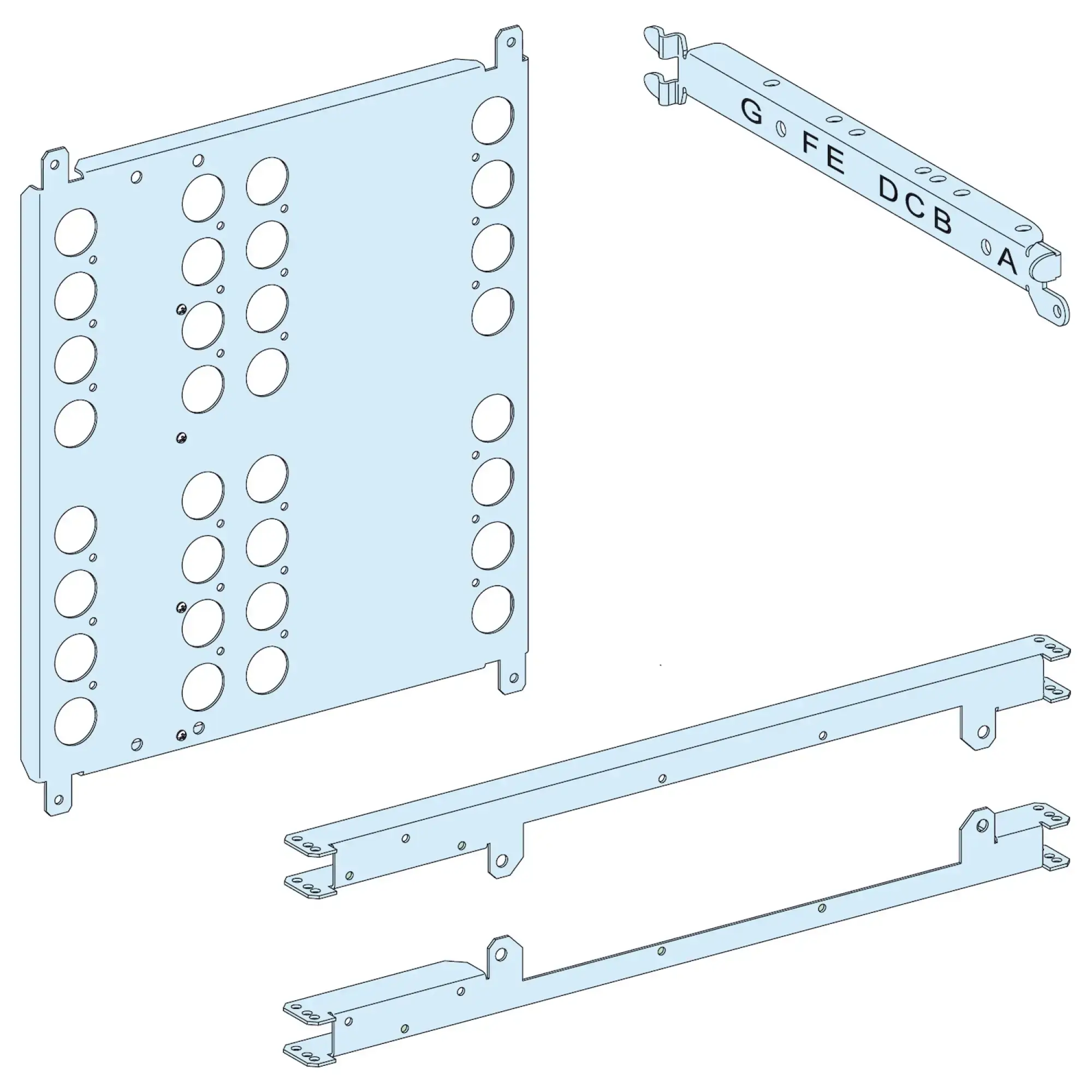 G F E D C B A