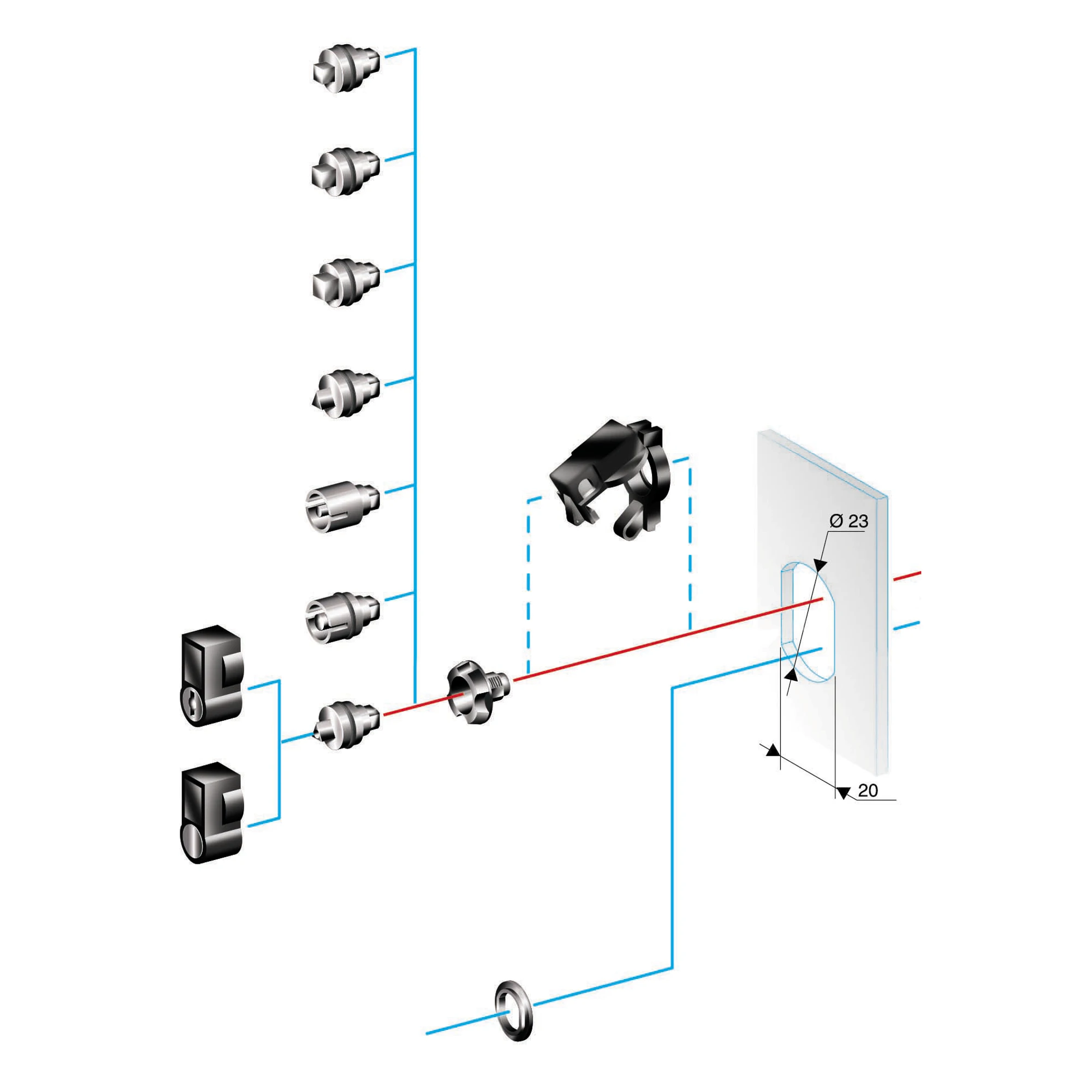 Ø 23

20