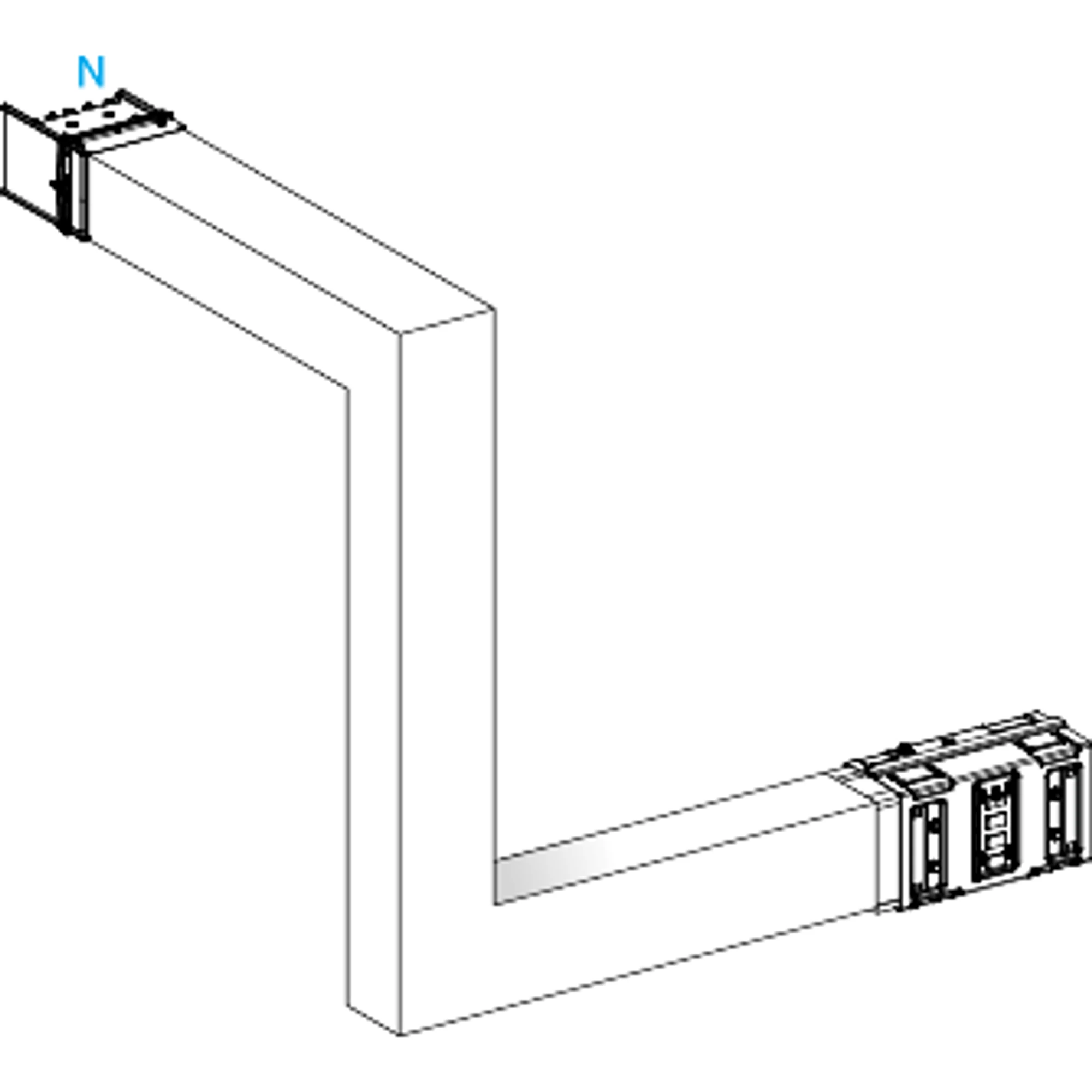 N