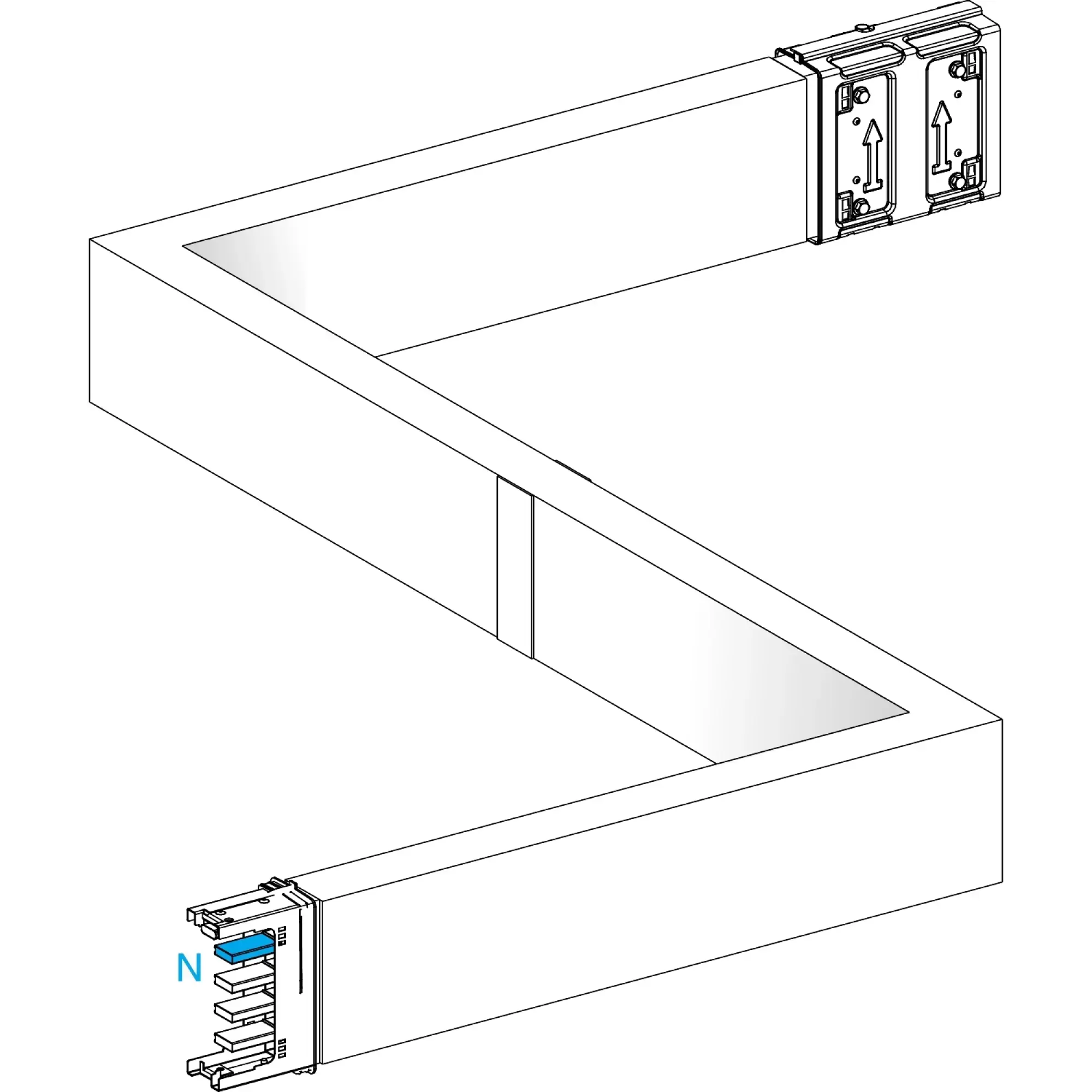 N