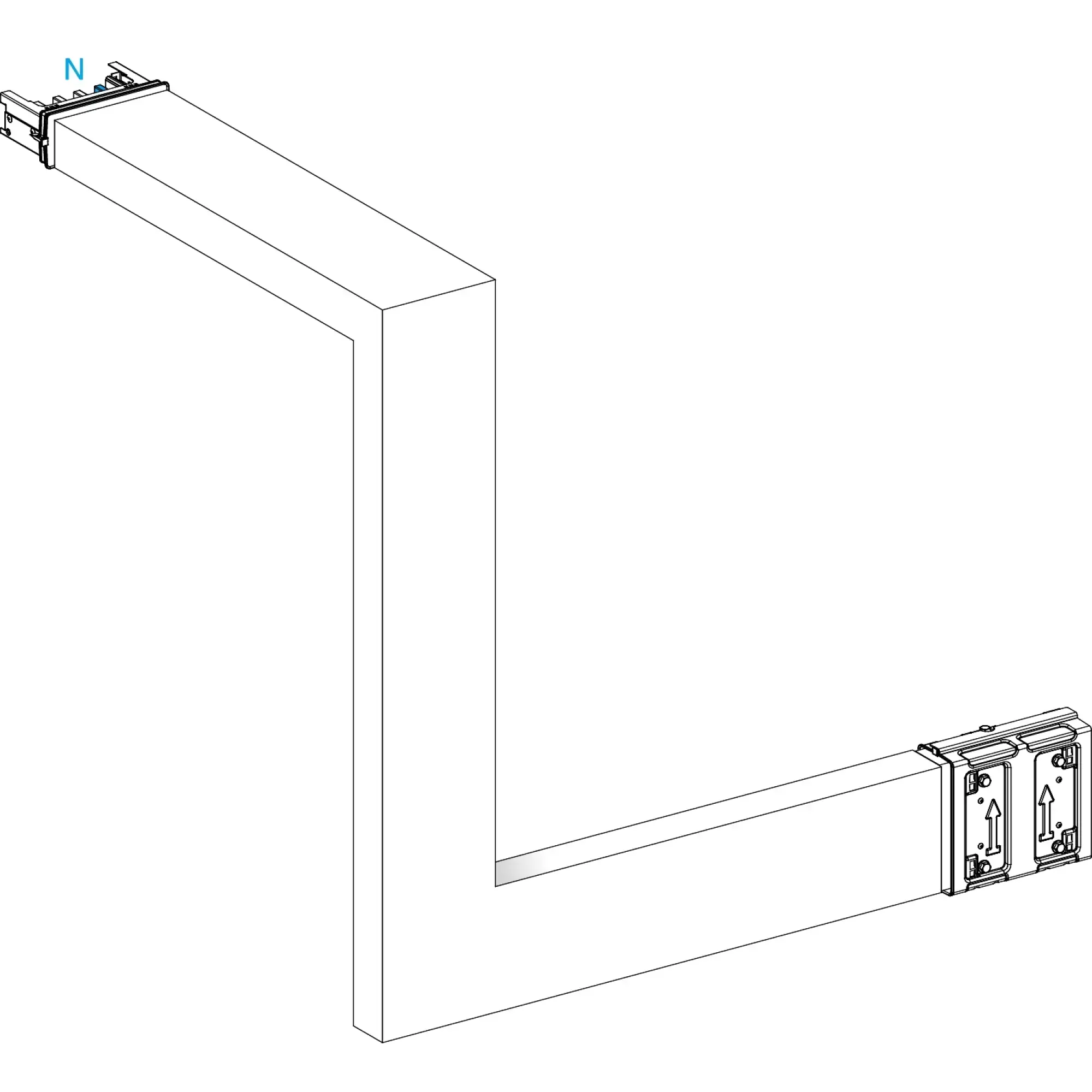 N