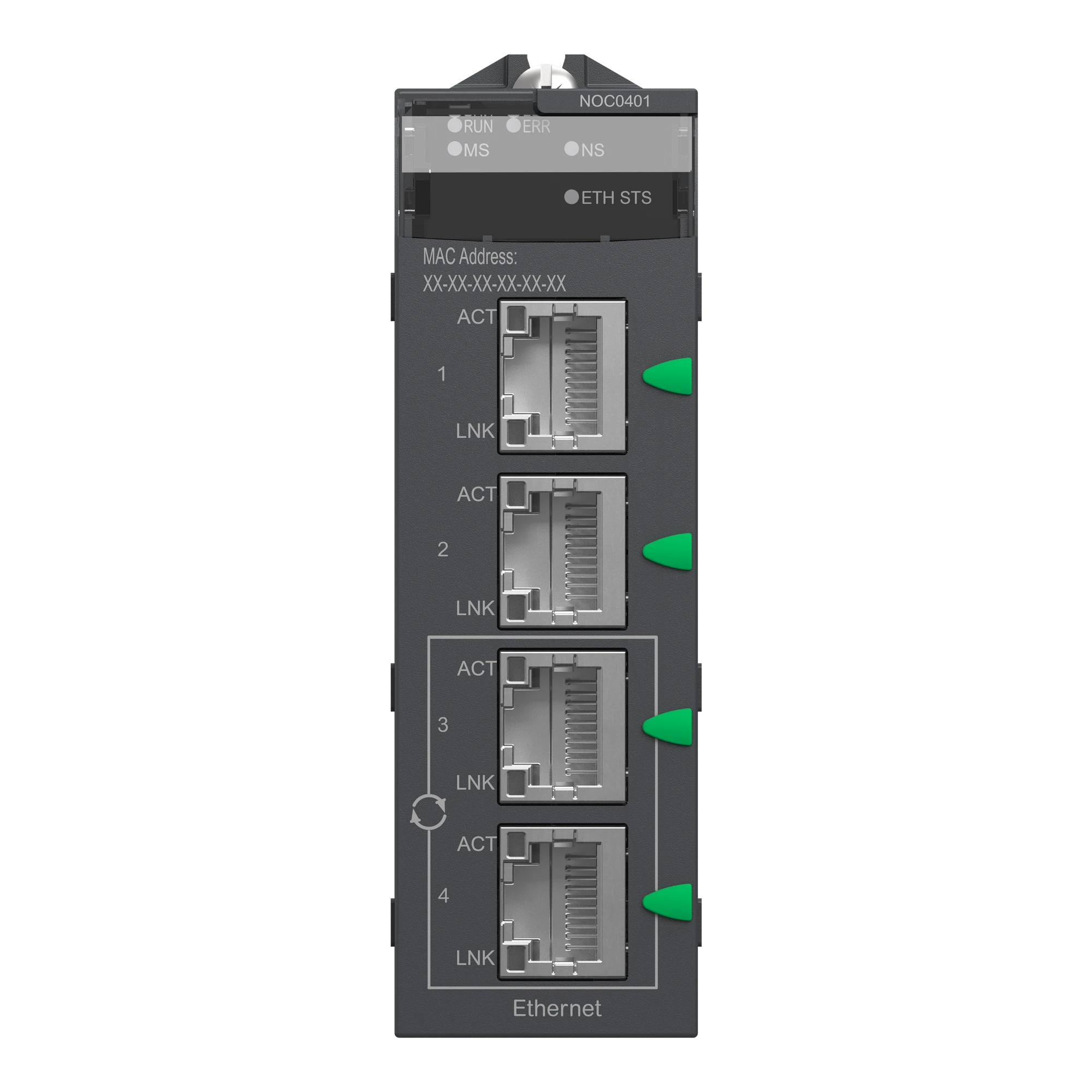 NOC0401

RUN ERR
MS NS
ETH STS

MAC Address:
XX-XX-XX-XX-XX-XX

ACT
1
LNK

ACT
2
LNK

ACT
3
LNK

ACT
4
LNK

Ethernet